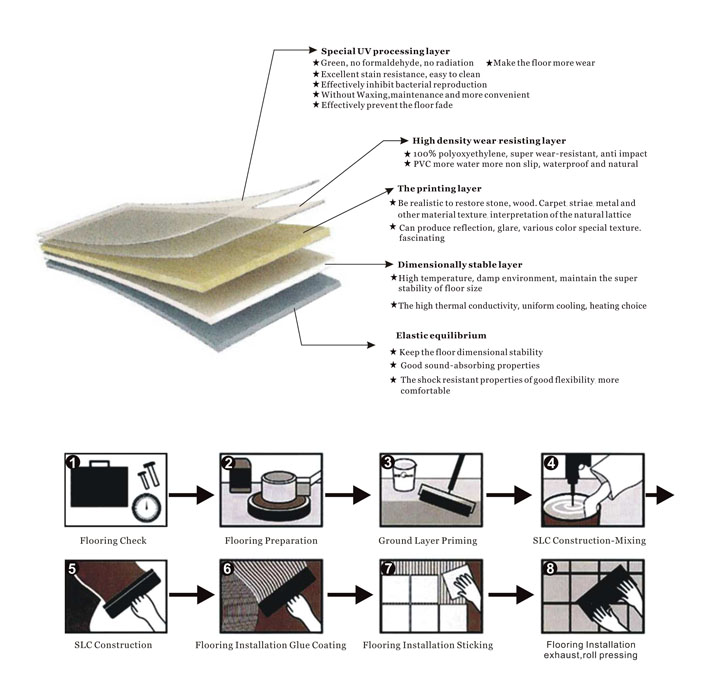 Special UV processing layer
★Green, no formaldehyde, no radiation ★Make the floor more wear
★Excellent stain resistance, easy to clean
★Effectively inhibit bacterial reproduction
★Without Waxing,maintenance and more convenient
★Effectively prevent the floor fade

High density wear resisting layer
★ 100% polyoxyethylene, super wear-resistant, anti impact
★ PVC more water more non slip, waterproof and natural

The printing layer
★Be realistic to restore stone, wood. Carpet striae metal and other material texture interpretation of the natural lattice
★ Can produce reflection, glare, various color special texture. fascinating

Dimensionally stable layer
★High temperature, damp environment, maintain the super stability of floor size
★The high thermal conductivity, uniform cooling, heating choice

Elastic equilibrium
★ Keep the floor dimensional stability
★ Good sound-absorbing properties
★ The shock resistant properties of good flexibility more comfortable

1
Flooring Check
2
Flooring Preparation
3
Ground Layer Priming
4
SLC Construction-Mixing
5
SLC Construction
6
Flooring Installation Glue Coating
7
Flooring Installation Sticking
8
Flooring Installation exhaust,roll pressing